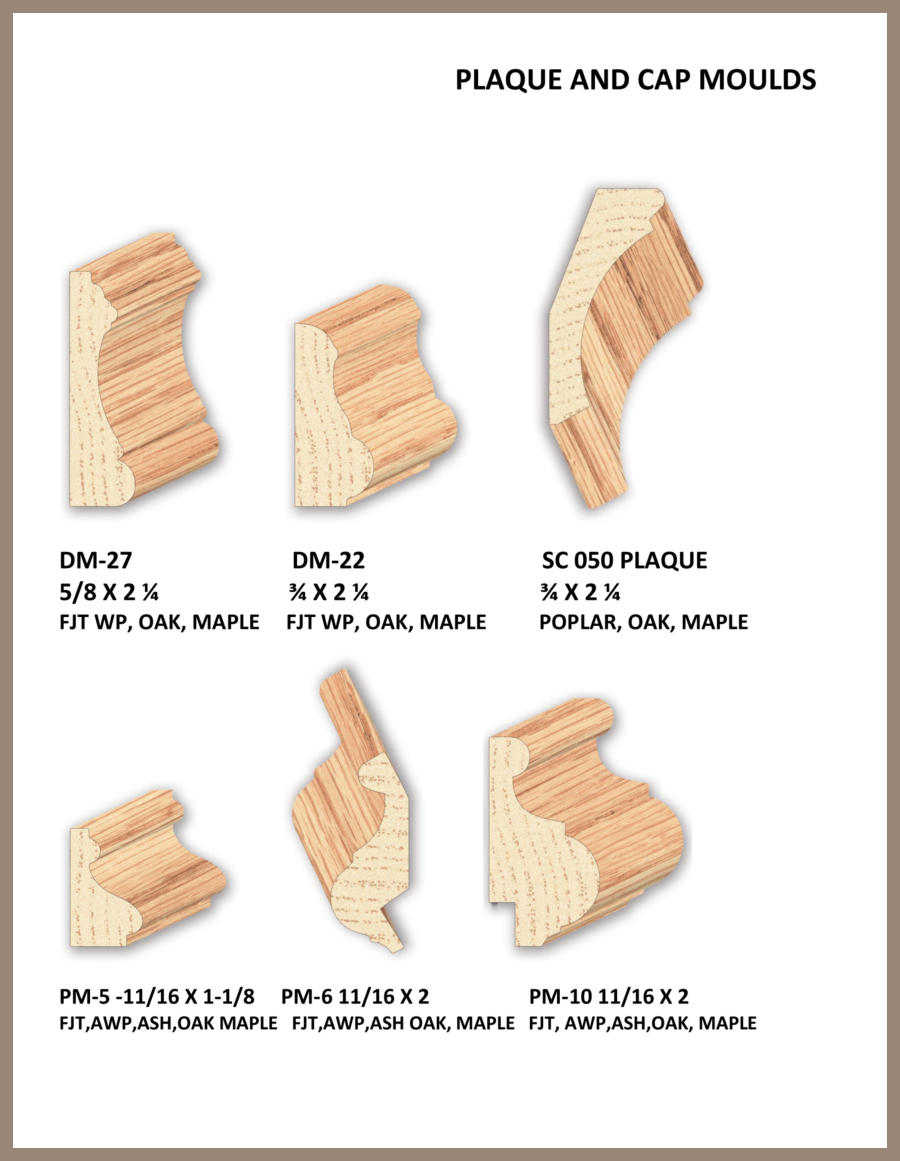 PLAQUE AND CAP MOULDS

DM-27
5/8 X 2 ¼
FJT WP, OAK, MAPLE

DM-22
¾ X 2 ¼
FJT WP, OAK, MAPLE

SC 050 PLAQUE
¾ X 2 ¼
POPLAR, OAK, MAPLE

PM-5 -11/16 X 1-1/8
FJT,AWP,ASH,OAK MAPLE

PM-6 11/16 X 2
FJT,AWP,ASH OAK, MAPLE

PM-10 11/16 X 2
FJT, AWP,ASH,OAK, MAPLE