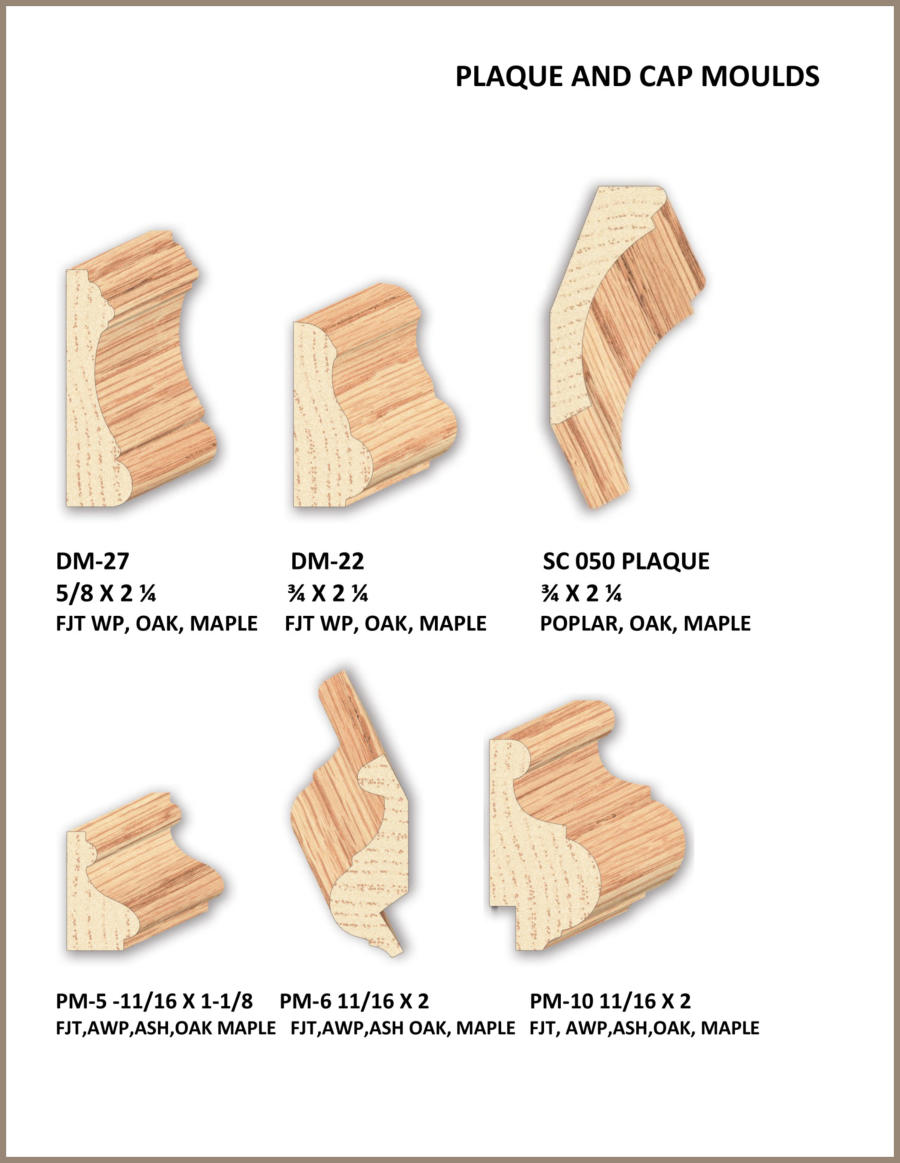 PLAQUE AND CAP MOULDS

DM-27
5/8 X 2 ¼
FJT WP, OAK, MAPLE

DM-22
¾ X 2 ¼
FJT WP, OAK, MAPLE

SC 050 PLAQUE
¾ X 2 ¼
POPLAR, OAK, MAPLE

PM-5 -11/16 X 1-1/8
FJT,AWP,ASH,OAK MAPLE

PM-6 11/16 X 2
FJT,AWP,ASH OAK, MAPLE

PM-10 11/16 X 2
FJT, AWP,ASH,OAK, MAPLE